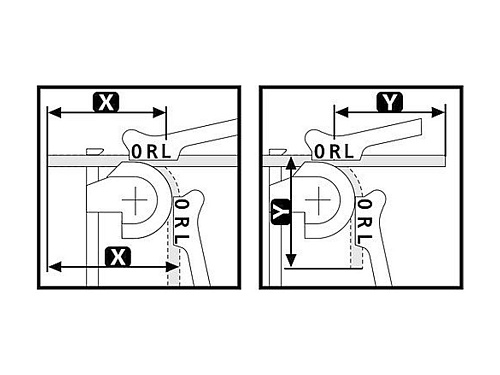 X
0 R L
0 R L
X

Y
0 R L
Y
0 R L